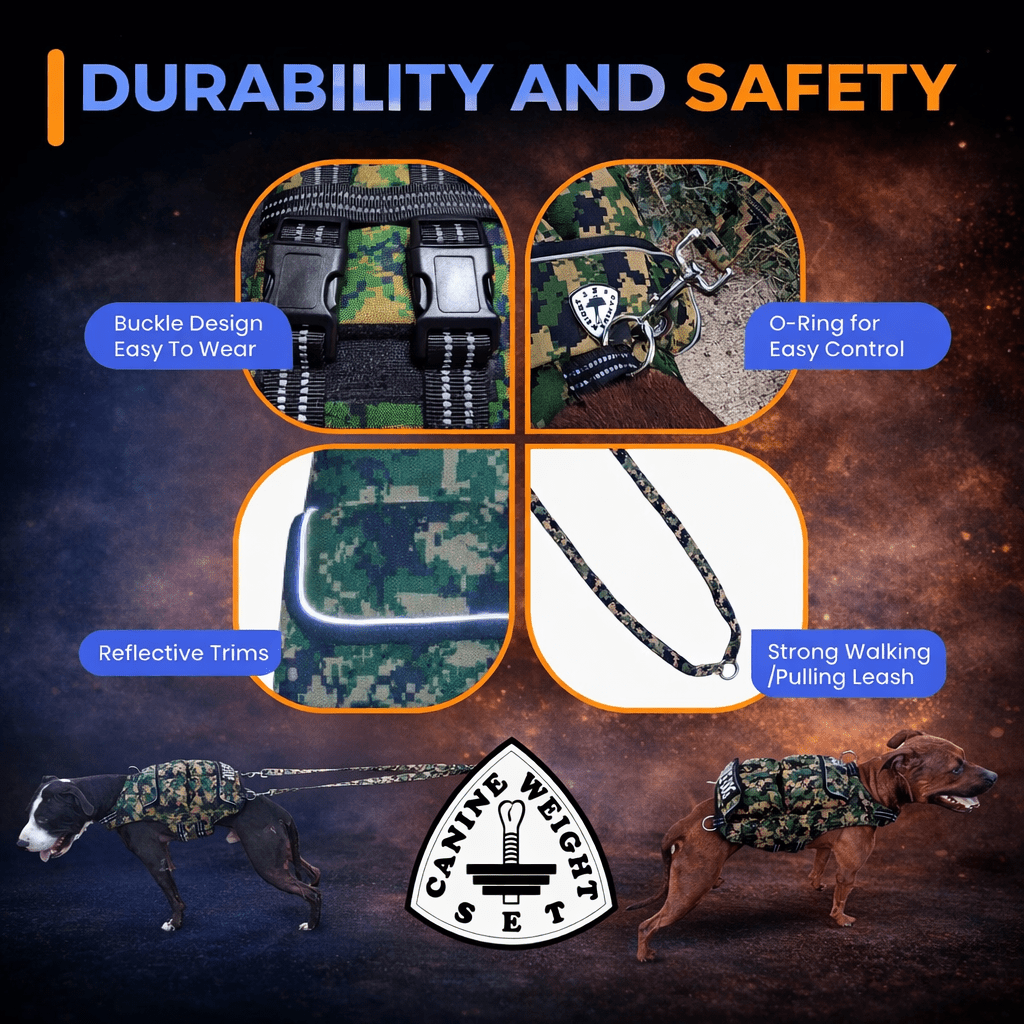 DURABILITY AND SAFETY

Buckle Design Easy To Wear

O-Ring for Easy Control

Reflective Trims

Strong Walking /Pulling Leash

CANINE WEIGHT SET